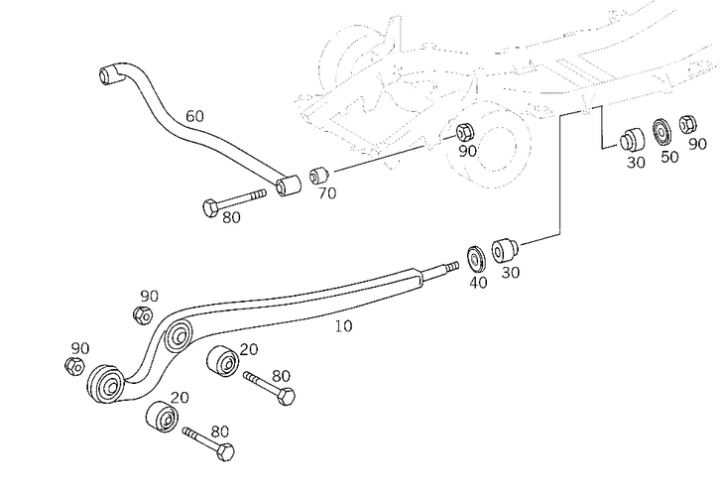 60
90
30
50
90
70
80
40
30
90
10
90
20
80
20
80